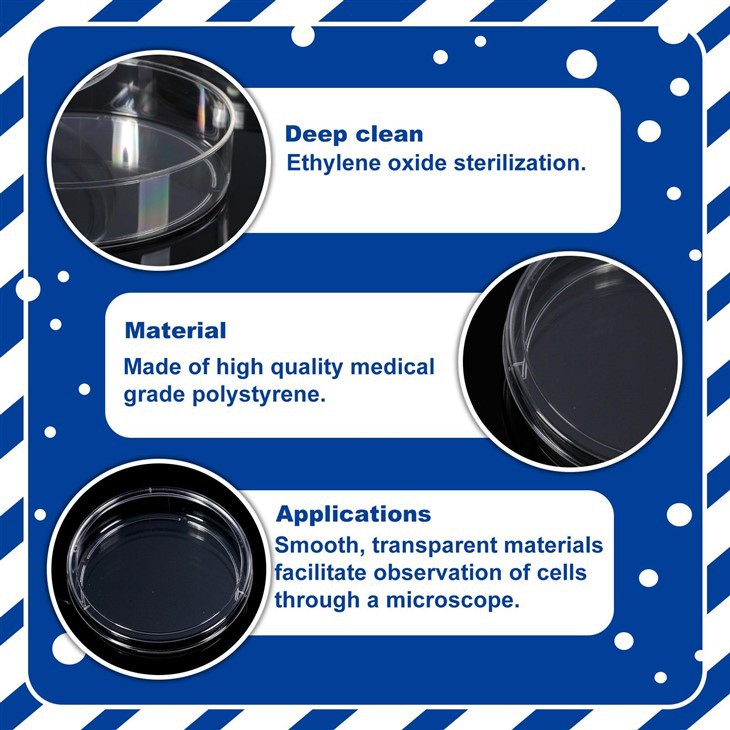 Deep clean
Ethylene oxide sterilization.

Material
Made of high quality medical grade polystyrene.

Applications
Smooth, transparent materials facilitate observation of cells through a microscope.